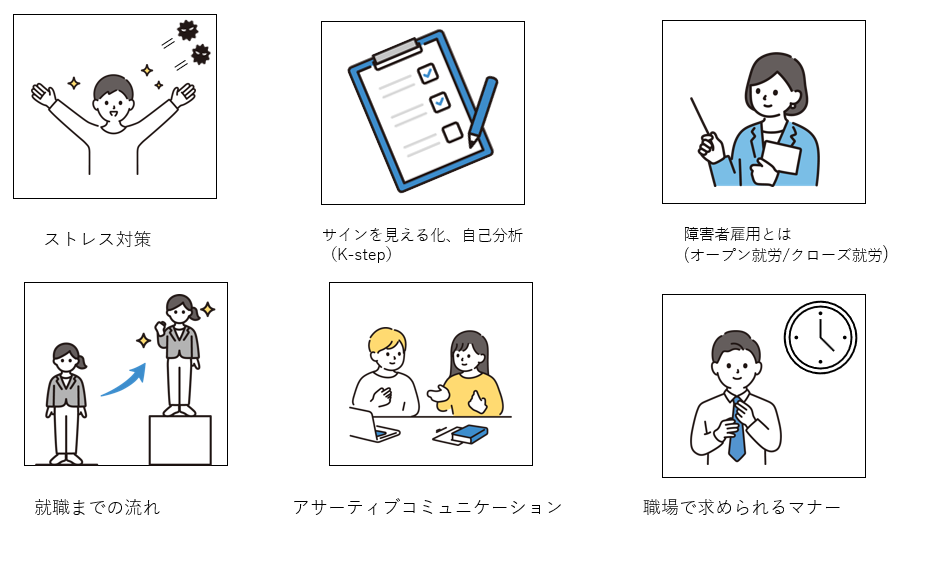 ストレス対策

サインを見える化、自己分析
（K-step）

障害者雇用とは
（オープン就労/クローズ就労）

就職までの流れ

アサーティブコミュニケーション

職場で求められるマナー